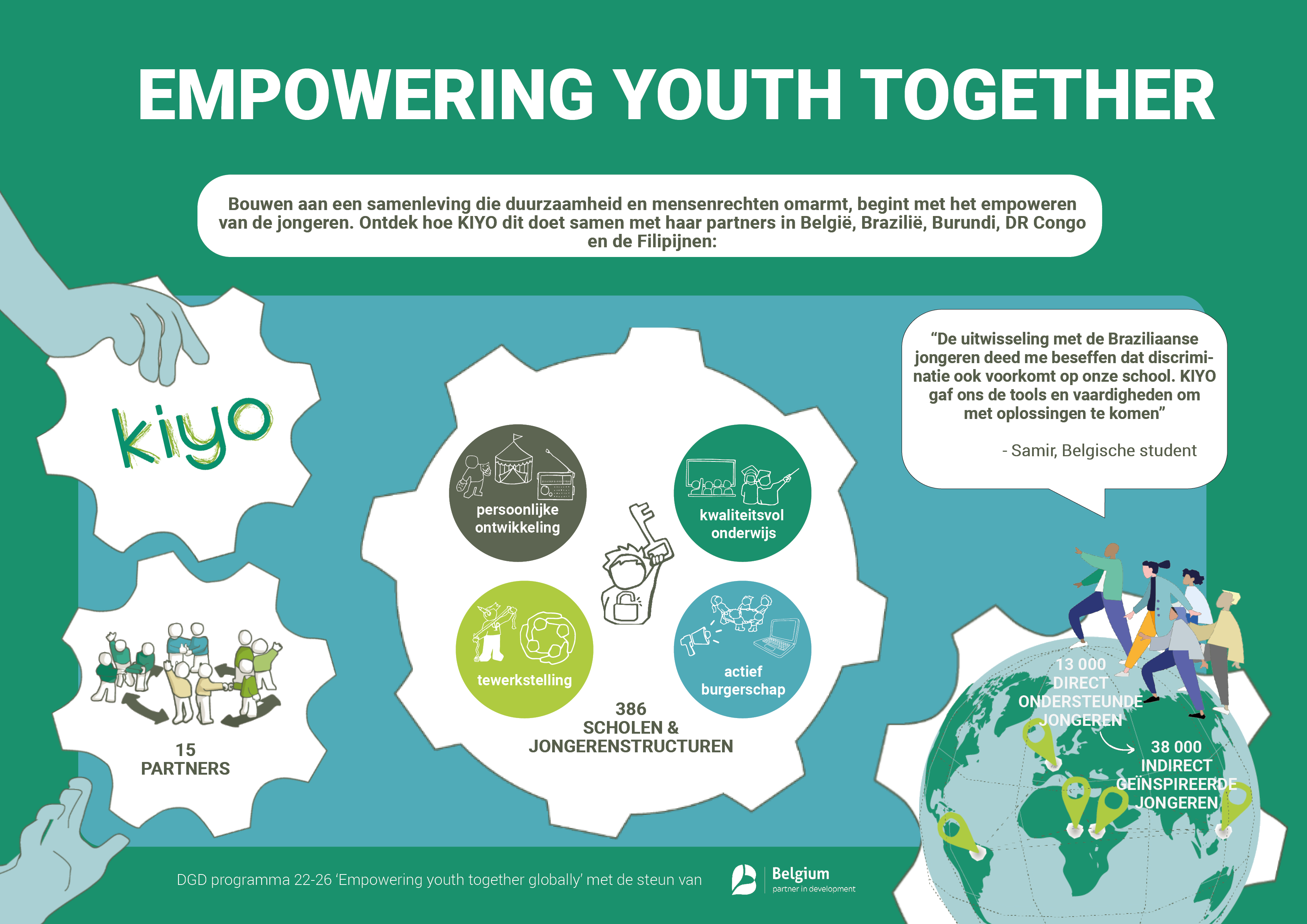 EMPOWERING YOUTH TOGETHER

Bouwen aan een samenleving die duurzaamheid en mensenrechten omarmt, begint met het empoweren van de jongeren. Ontdek hoe KIYO dit doet samen met haar partners in België, Brazilië, Burundi, DR Congo en de Filipijnen:

kiyo

15 PARTNERS

persoonlijke ontwikkeling

kwaliteitsvol onderwijs

tewerkstelling

actief burgerschap

386 SCHOLEN & JONGERENSTRUCTUREN

“De uitwisseling met de Braziliaanse jongeren deed me beseffen dat discriminatie ook voorkomt op onze school. KIYO gaf ons de tools en vaardigheden om met oplossingen te komen”

- Samir, Belgische student

13 000 DIRECT ONDERSTEUNDE JONGEREN

38 000 INDIRECT GEÏNSPIREERDE JONGEREN

DGD programma 22-26 ‘Empowering youth together globally’ met de steun van

Belgium
partner in development