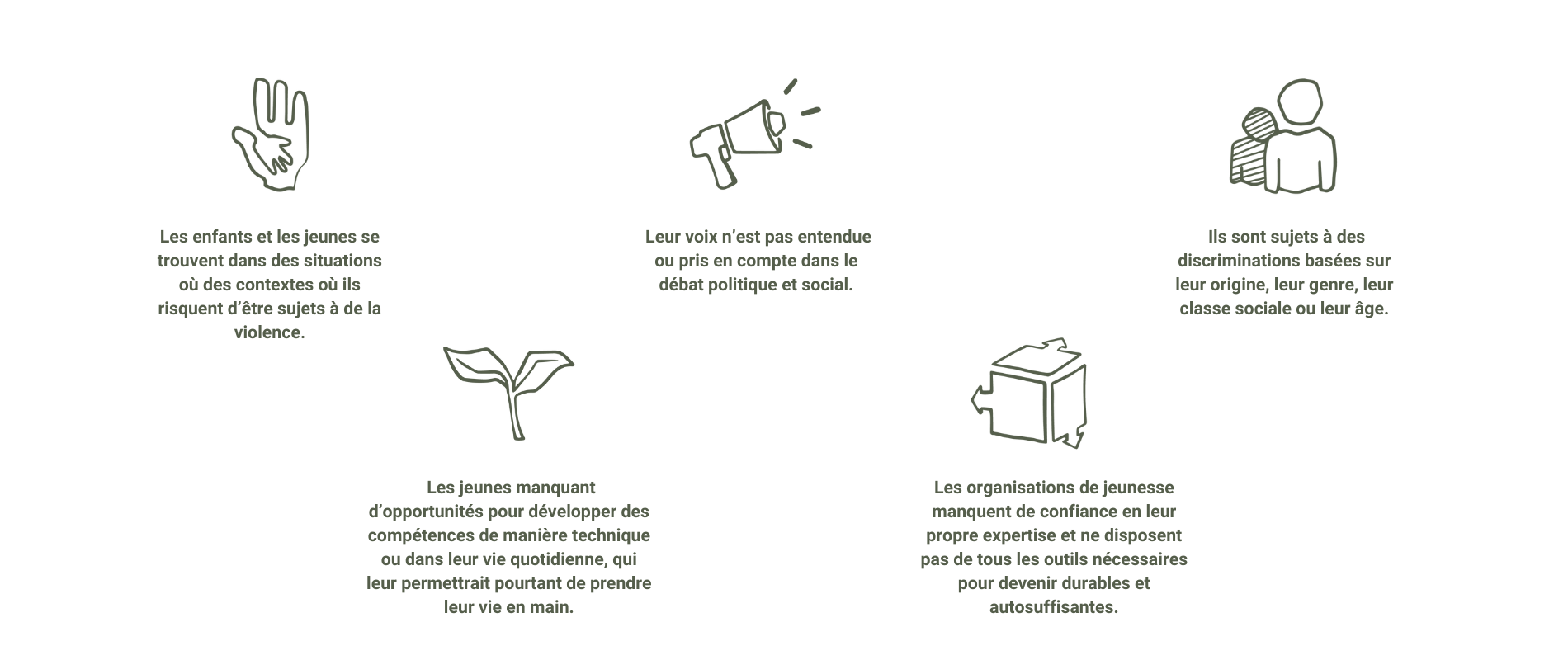 Les enfants et les jeunes se trouvent dans des situations où des contextes où ils risquent d'être sujets à de la violence.

Leur voix n'est pas entendue ou pris en compte dans le débat politique et social.

Ils sont sujets à des discriminations basées sur leur origine, leur genre, leur classe sociale ou leur âge.

Les jeunes manquant d'opportunités pour développer des compétences de manière technique ou dans leur vie quotidienne, qui leur permettrait pourtant de prendre leur vie en main.

Les organisations de jeunesse manquent de confiance en leur propre expertise et ne disposent pas de tous les outils nécessaires pour devenir durables et autosuffisantes.